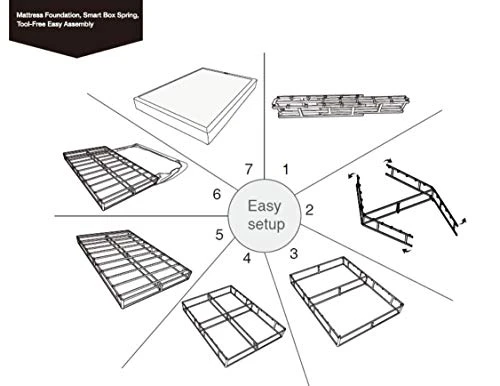 Mattress Foundation, Smart Box Spring, Tool-Free Easy Assembly

7
1
6
Easy setup
2
5
4
3