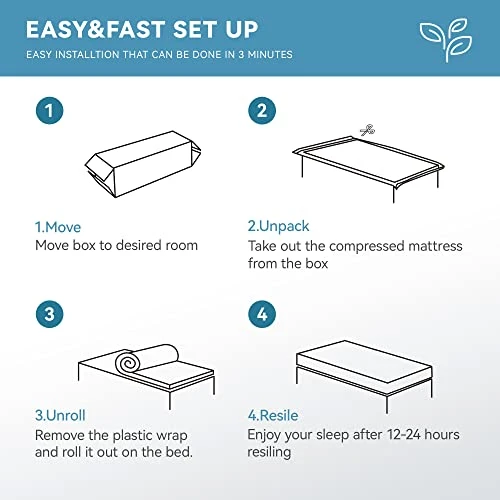 EASY&FAST SET UP

EASY INSTALLTION THAT CAN BE DONE IN 3 MINUTES

1

1.Move
Move box to desired room

2

2.Unpack
Take out the compressed mattress from the box

3

3.Unroll
Remove the plastic wrap and roll it out on the bed.

4

4.Resile
Enjoy your sleep after 12-24 hours resiling