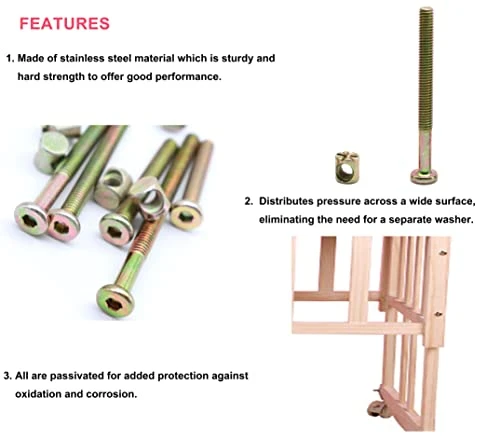 FEATURES

1. Made of stainless steel material which is sturdy and hard strength to offer good performance.

2. Distributes pressure across a wide surface, eliminating the need for a separate washer.

3. All are passivated for added protection against oxidation and corrosion.