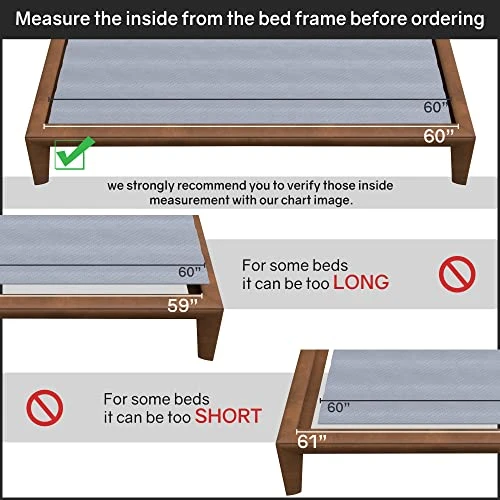 Measure the inside from the bed frame before ordering

60"

60"

we strongly recommend you to verify those inside measurement with our chart image.

60"

59"

For some beds it can be too LONG

For some beds it can be too SHORT

60"

61"